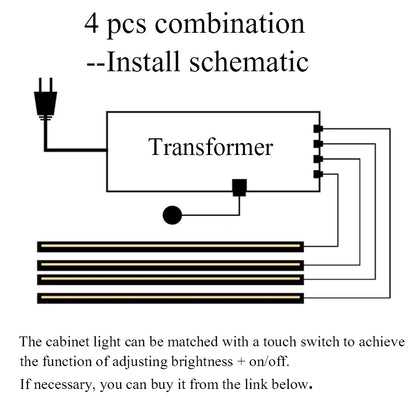 4 pcs combination
--Install schematic

Transformer

The cabinet light can be matched with a touch switch to achieve the function of adjusting brightness + on/off.

If necessary, you can buy it from the link below.