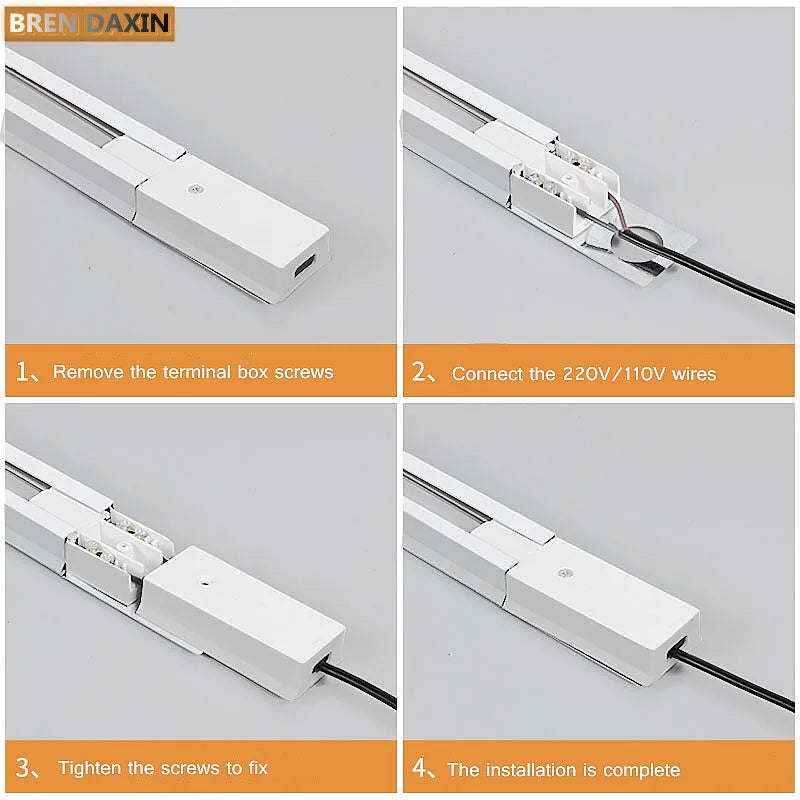 BREN DAXIN

1、Remove the terminal box screws

2、Connect the 220V/110V wires

3、Tighten the screws to fix

4、The installation is complete