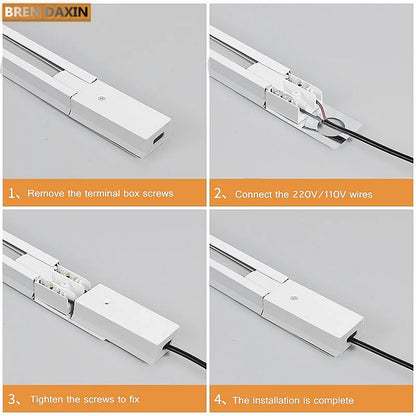 BREN DAXIN

1、Remove the terminal box screws

2、Connect the 220V/110V wires

3、Tighten the screws to fix

4、The installation is complete