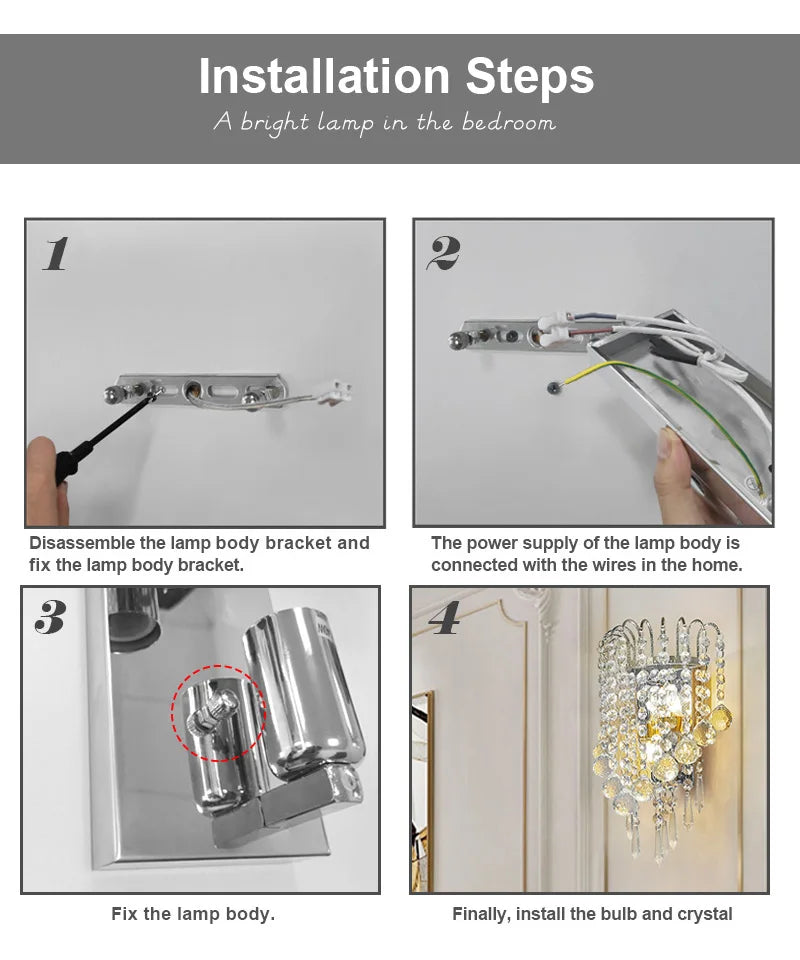 Installation Steps
A bright lamp in the bedroom

1

Disassemble the lamp body bracket and fix the lamp body bracket.

2

The power supply of the lamp body is connected with the wires in the home.

3

Fix the lamp body.

4

Finally, install the bulb and crystal