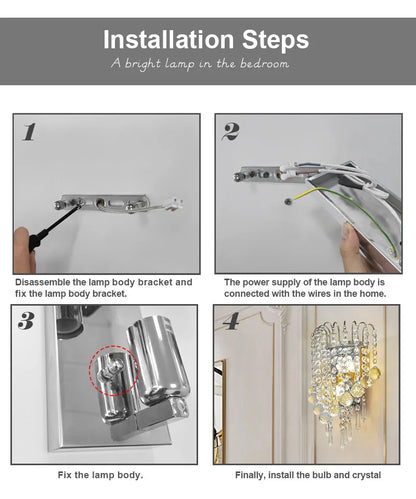 Installation Steps

A bright lamp in the bedroom

1

Disassemble the lamp body bracket and fix the lamp body bracket.

2

The power supply of the lamp body is connected with the wires in the home.

3

Fix the lamp body.

4

Finally, install the bulb and crystal