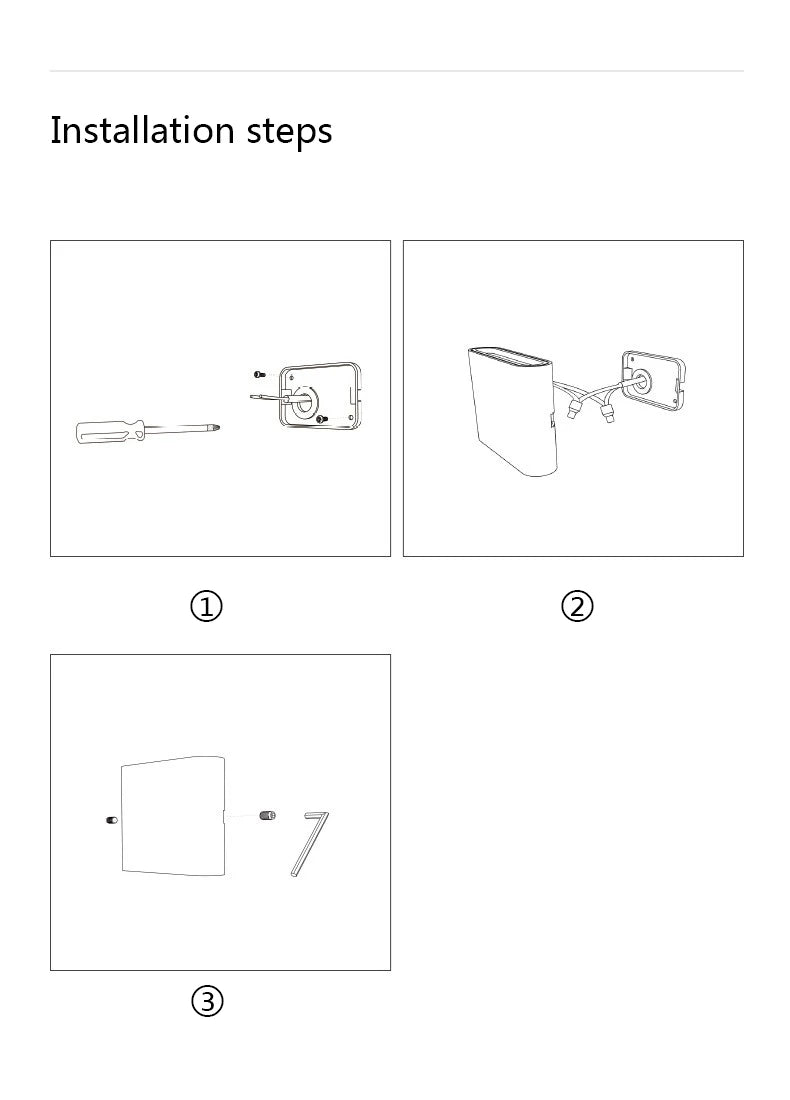 Installation steps

①

②

③