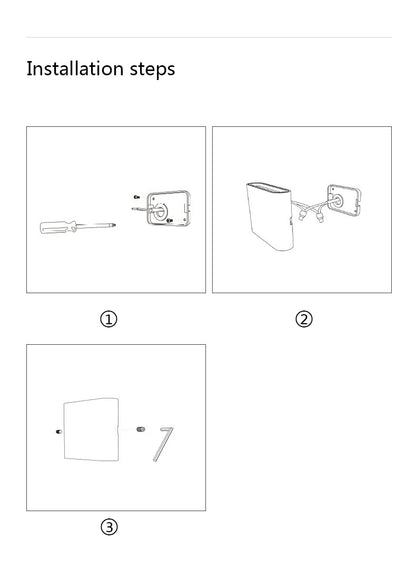 Installation steps

①

②

③