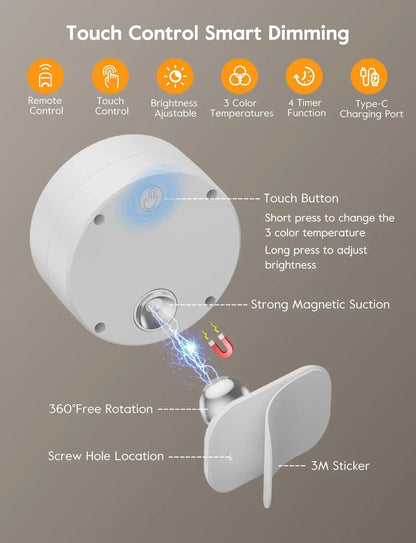 Touch Control Smart Dimming

Remote Control

Touch Control

Brightness Ajustable

3 Color Temperatures

4 Timer Function

Type-C Charging Port

Touch Button

Short press to change the 3 color temperature

Long press to adjust brightness

Strong Magnetic Suction

360°Free Rotation

Screw Hole Location

3M Sticker