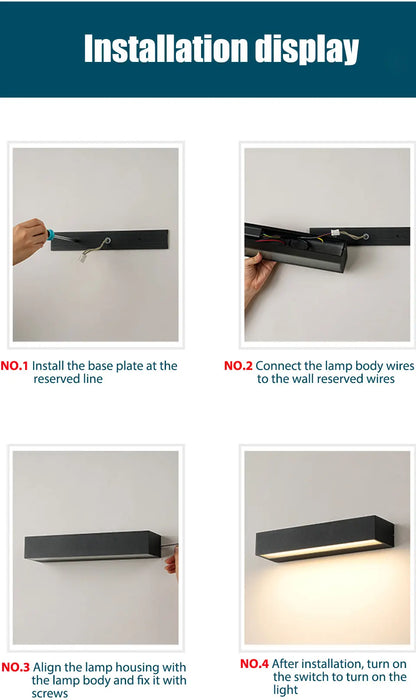 Installation display

NO.1 Install the base plate at the reserved line

NO.2 Connect the lamp body wires to the wall reserved wires

NO.3 Align the lamp housing with the lamp body and fix it with screws

NO.4 After installation, turn on the switch to turn on the light