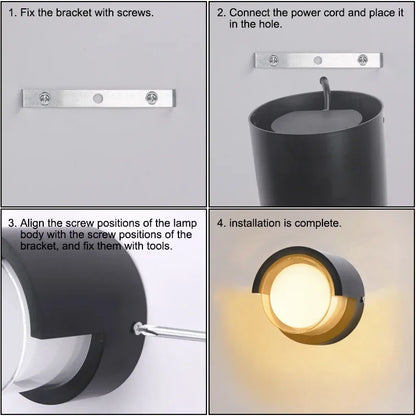 1. Fix the bracket with screws.

2. Connect the power cord and place it in the hole.

3. Align the screw positions of the lamp body with the screw positions of the bracket, and fix them with tools.

4. installation is complete.