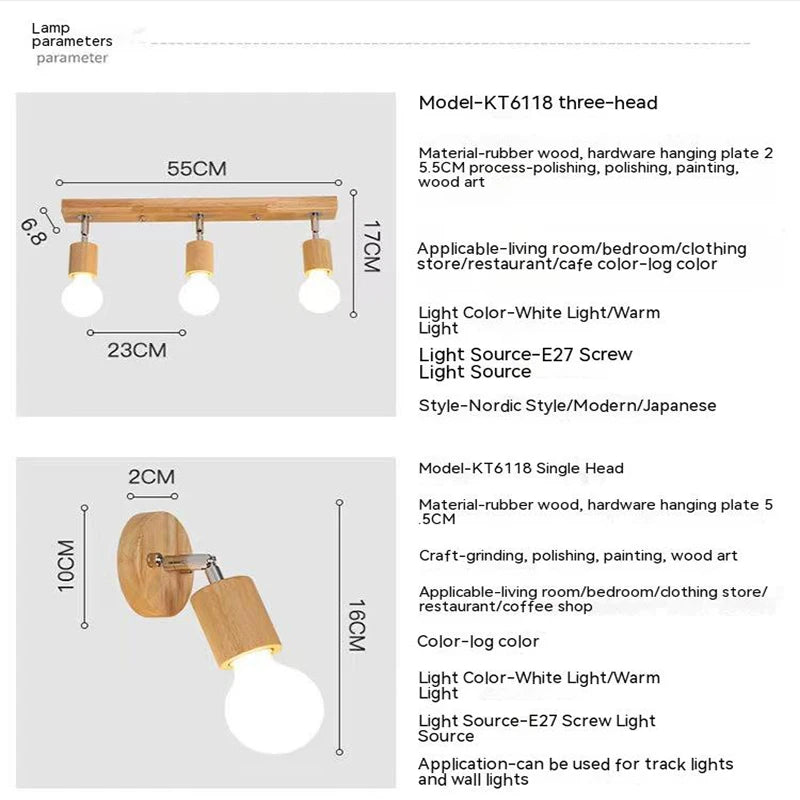 Lamp parameters
parameter

55CM
6.8
17CM
23CM

Model-KT6118 three-head

Material-rubber wood, hardware hanging plate 2 5.5CM process-polishing, polishing, painting, wood art

Applicable-living room/bedroom/clothing store/restaurant/cafe color-log color

Light Color-White Light/Warm Light

Light Source-E27 Screw Light Source

Style-Nordic Style/Modern/Japanese

2CM
10CM
16CM

Model-KT6118 Single Head

Material-rubber wood, hardware hanging plate 5 .5CM

Craft-grinding, polishing, painting, wood art

Applicable-living room/bedroom/clothing store/ restaurant/coffee shop

Color-log color

Light Color-White Light/Warm Light

Light Source-E27 Screw Light Source

Application-can be used for track lights and wall lights