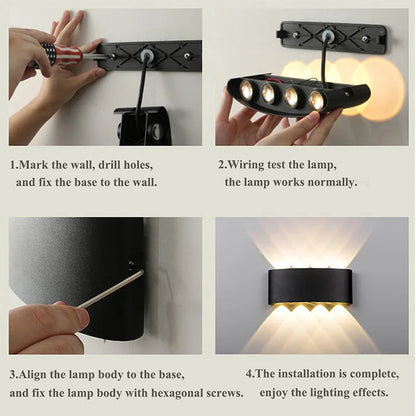 1.Mark the wall, drill holes, and fix the base to the wall.

2.Wiring test the lamp, the lamp works normally.

3.Align the lamp body to the base, and fix the lamp body with hexagonal screws.

4.The installation is complete, enjoy the lighting effects.