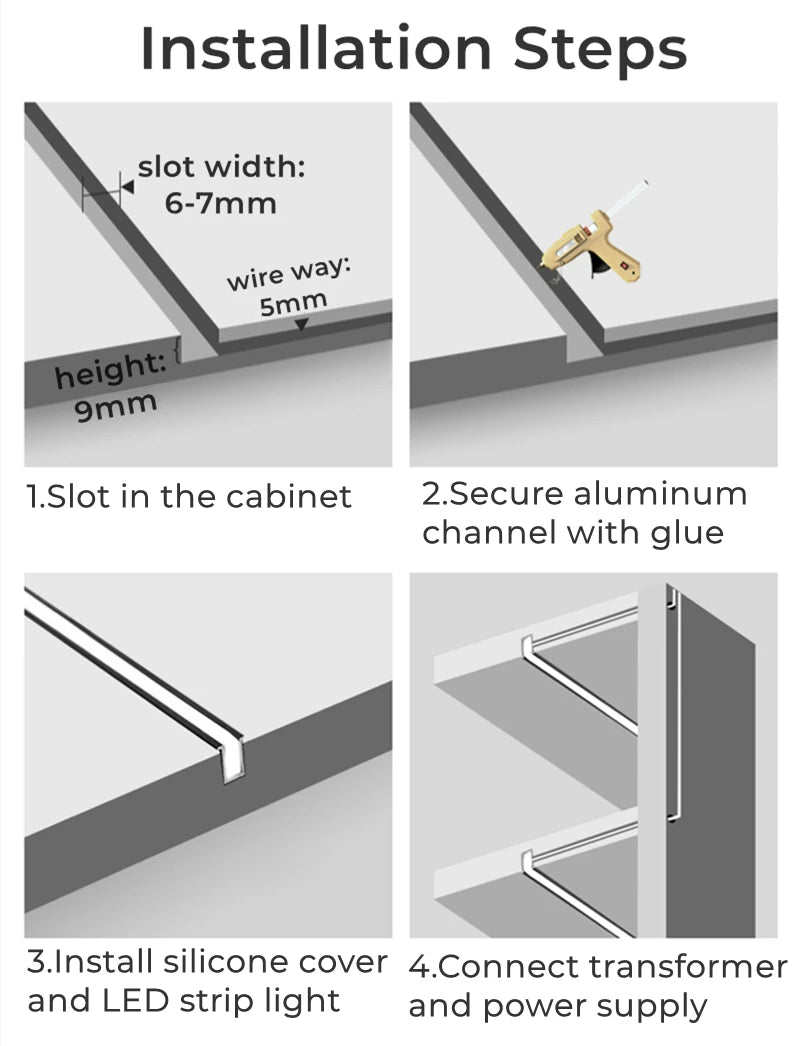 Installation Steps

slot width:
6-7mm

wire way:
5mm

height:
9mm

1.Slot in the cabinet

2.Secure aluminum channel with glue

3.Install silicone cover and LED strip light

4.Connect transformer and power supply