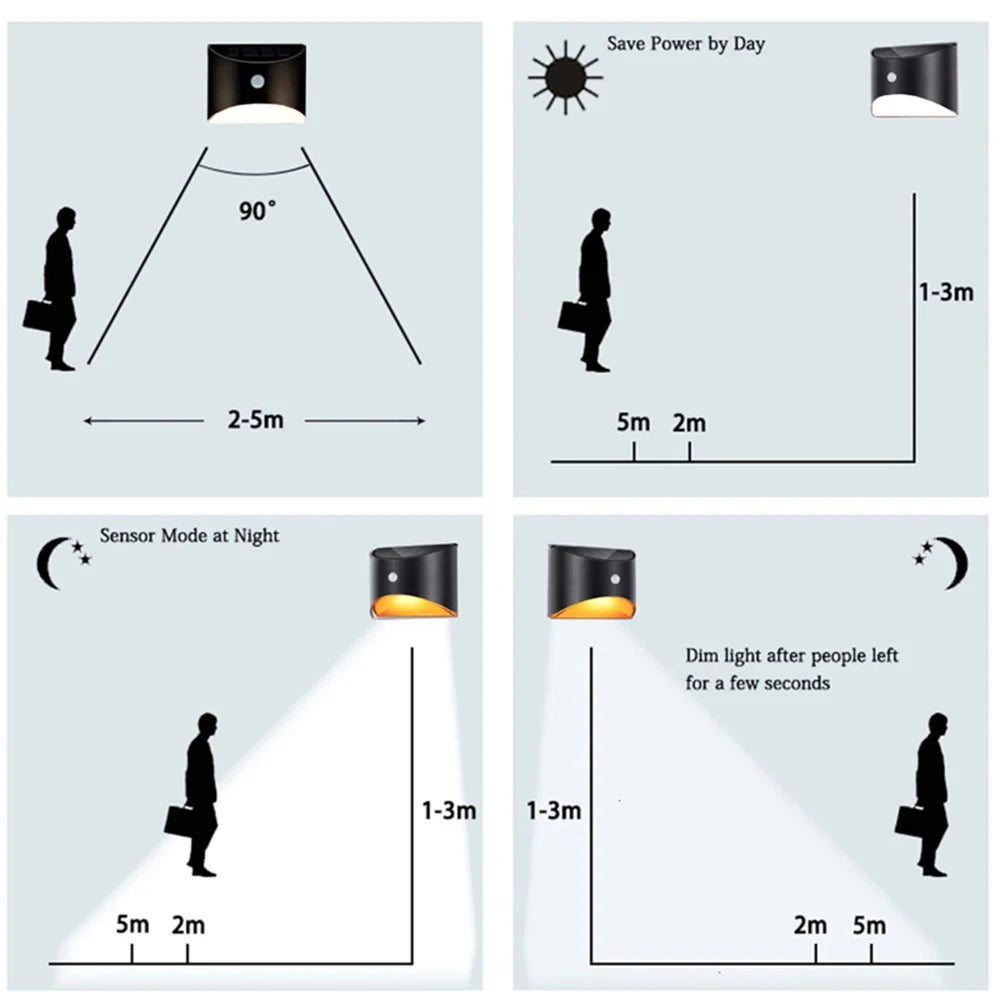 90°

2-5m

Save Power by Day

1-3m

5m 2m

Sensor Mode at Night

1-3m

5m 2m

Dim light after people left for a few seconds

1-3m

2m 5m