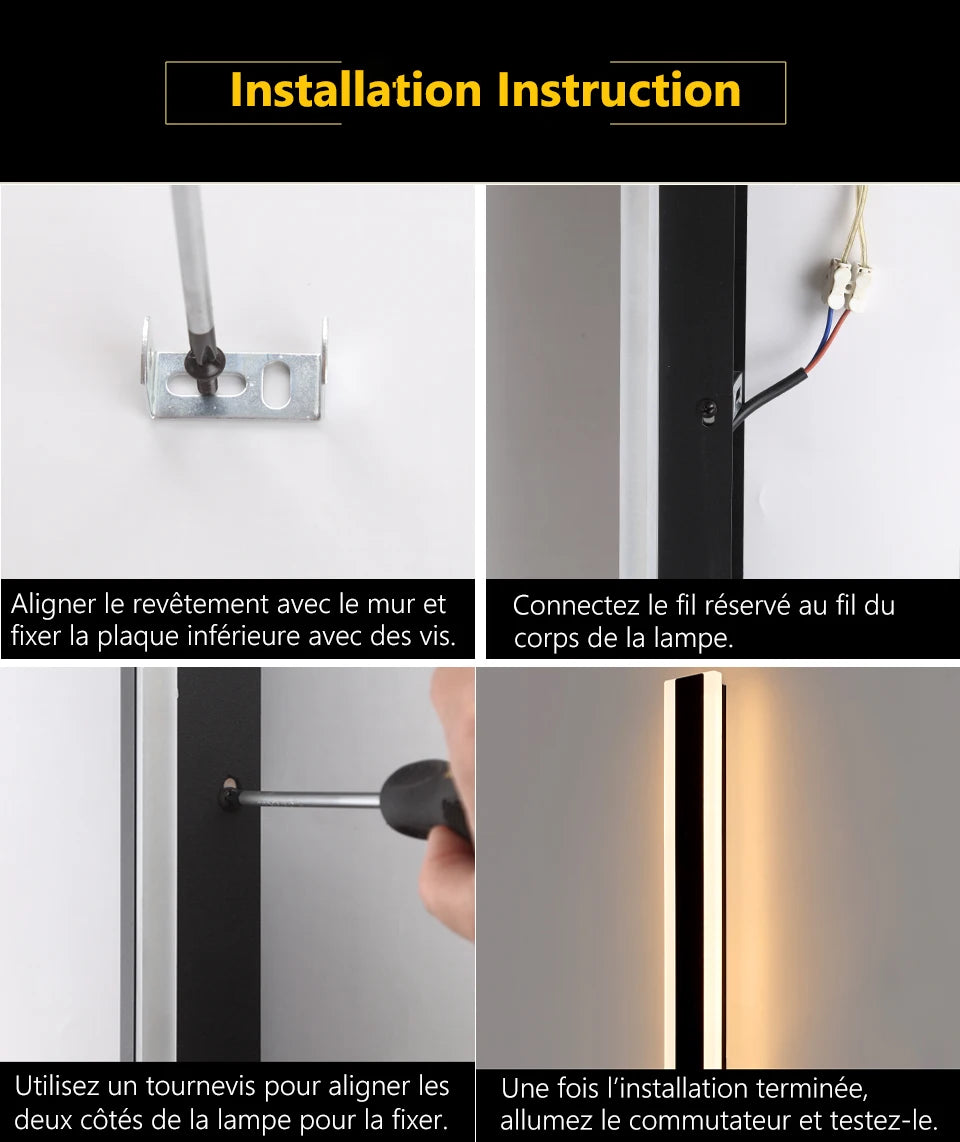 Installation Instruction

Aligner le revêtement avec le mur et fixer la plaque inférieure avec des vis.

Connectez le fil réservé au fil du corps de la lampe.

Utilisez un tournevis pour aligner les deux côtés de la lampe pour la fixer.

Une fois l'installation terminée, allumez le commutateur et testez-le.