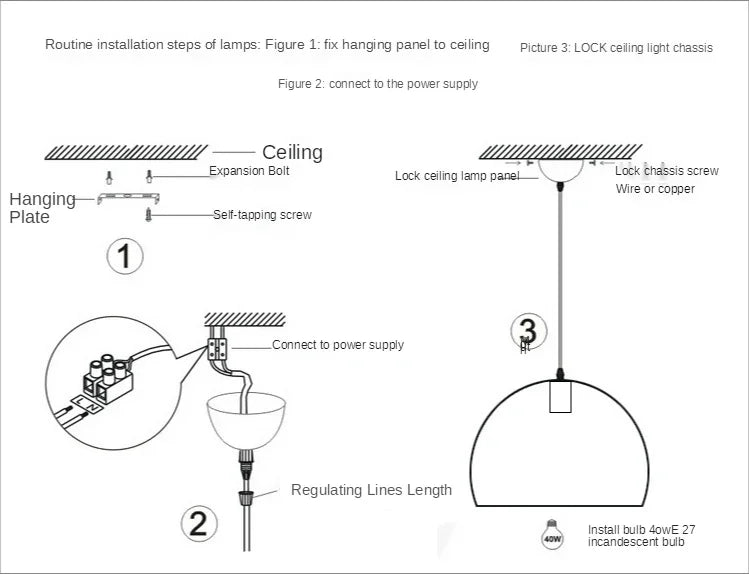 Routine installation steps of lamps: Figure 1: fix hanging panel to ceiling

Picture 3: LOCK ceiling light chassis

Figure 2: connect to the power supply

Ceiling

Expansion Bolt

Hanging Plate

Self-tapping screw

1

Lock ceiling lamp panel

Lock chassis screw

Wire or copper

Connect to power supply

3

Regulating Lines Length

2

40W

Install bulb 4owE 27 incandescent bulb