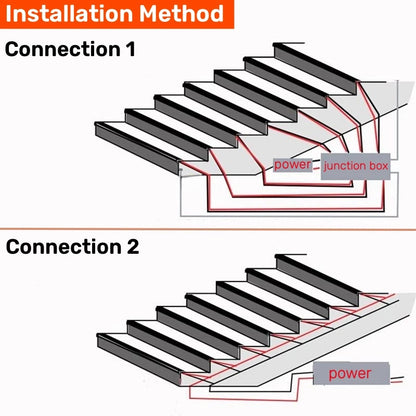 Installation Method

Connection 1

power

junction box

Connection 2

power