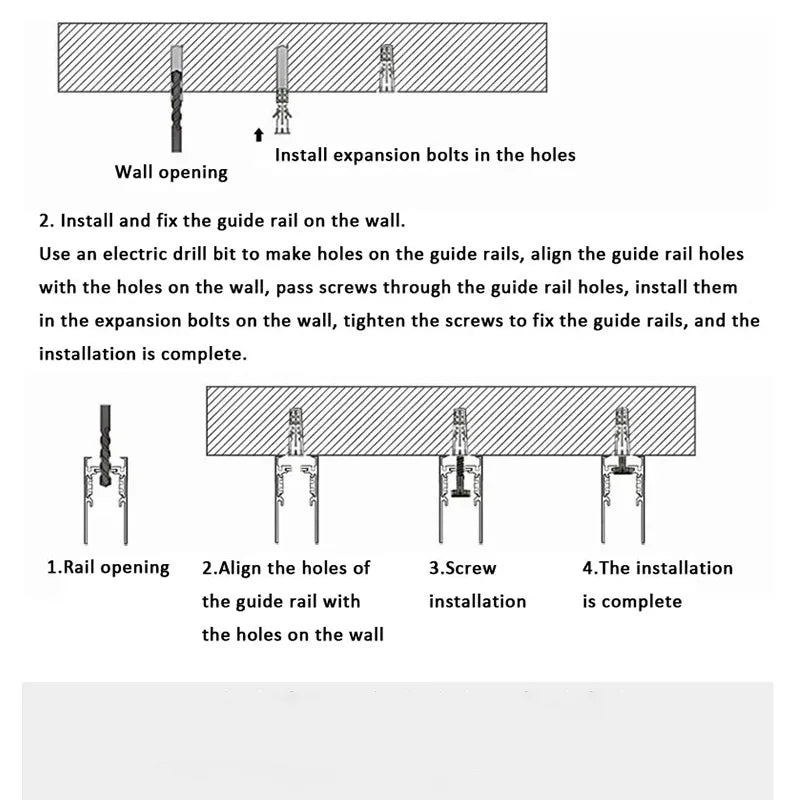 Wall opening

Install expansion bolts in the holes

2. Install and fix the guide rail on the wall.

Use an electric drill bit to make holes on the guide rails, align the guide rail holes with the holes on the wall, pass screws through the guide rail holes, install them in the expansion bolts on the wall, tighten the screws to fix the guide rails, and the installation is complete.

1.Rail opening

2.Align the holes of the guide rail with the holes on the wall

3.Screw installation

4.The installation is complete