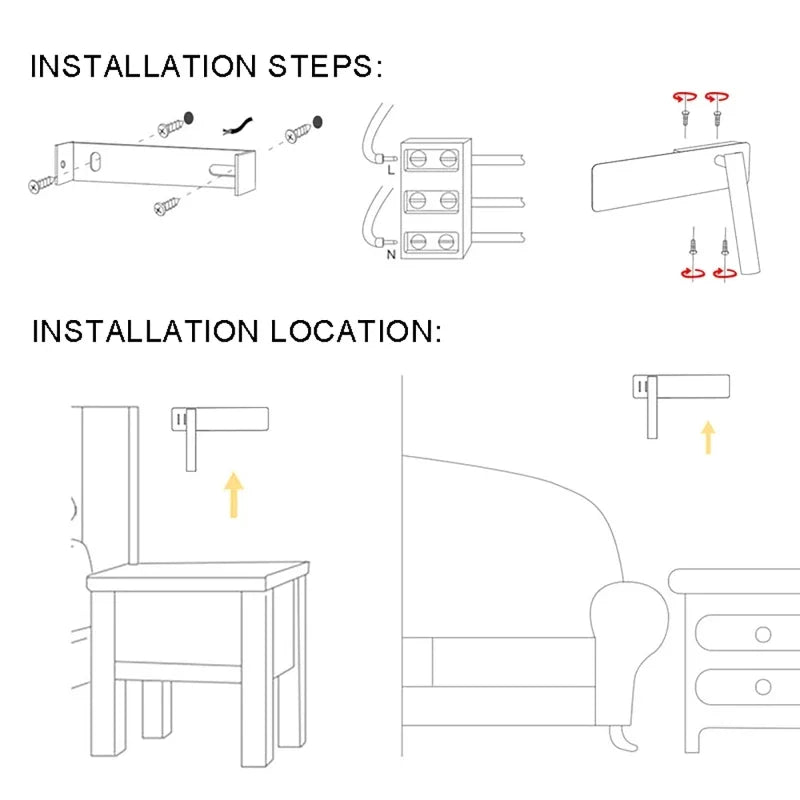 INSTALLATION STEPS:

L

N

INSTALLATION LOCATION: