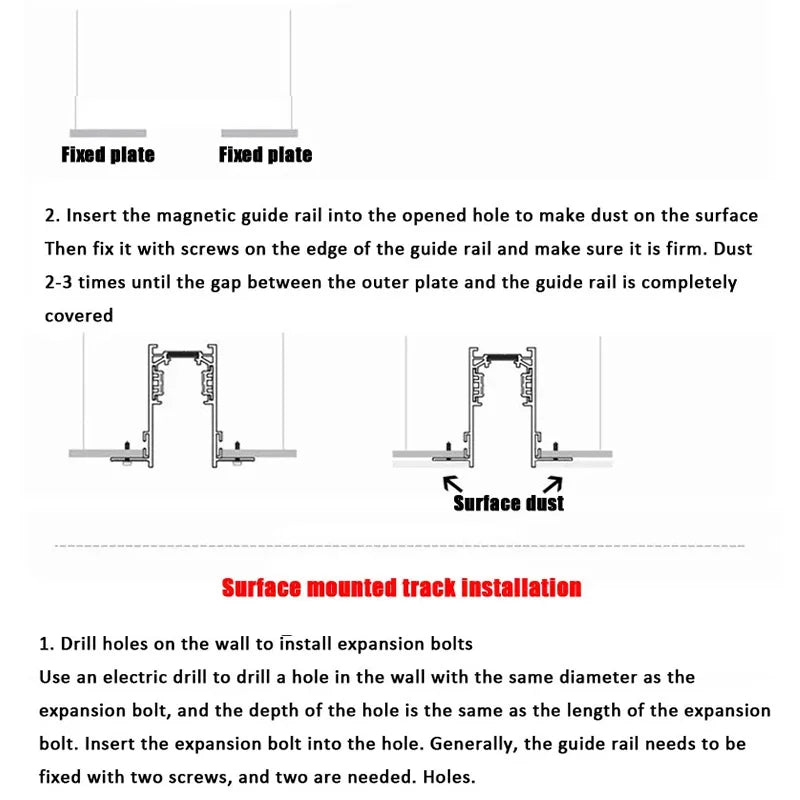 Fixed plate

Fixed plate

2. Insert the magnetic guide rail into the opened hole to make dust on the surface Then fix it with screws on the edge of the guide rail and make sure it is firm. Dust 2-3 times until the gap between the outer plate and the guide rail is completely covered

Surface dust

Surface mounted track installation

1. Drill holes on the wall to install expansion bolts
Use an electric drill to drill a hole in the wall with the same diameter as the expansion bolt, and the depth of the hole is the same as the length of the expansion bolt. Insert the expansion bolt into the hole. Generally, the guide rail needs to be fixed with two screws, and two are needed. Holes.