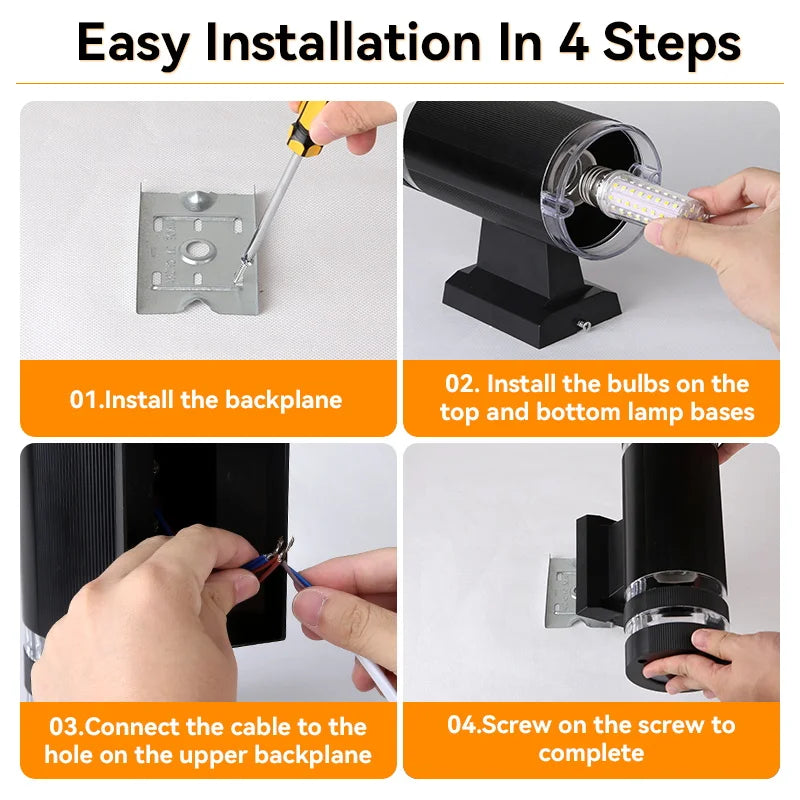 Easy Installation In 4 Steps

01.Install the backplane

02. Install the bulbs on the top and bottom lamp bases

03.Connect the cable to the hole on the upper backplane

04.Screw on the screw to complete