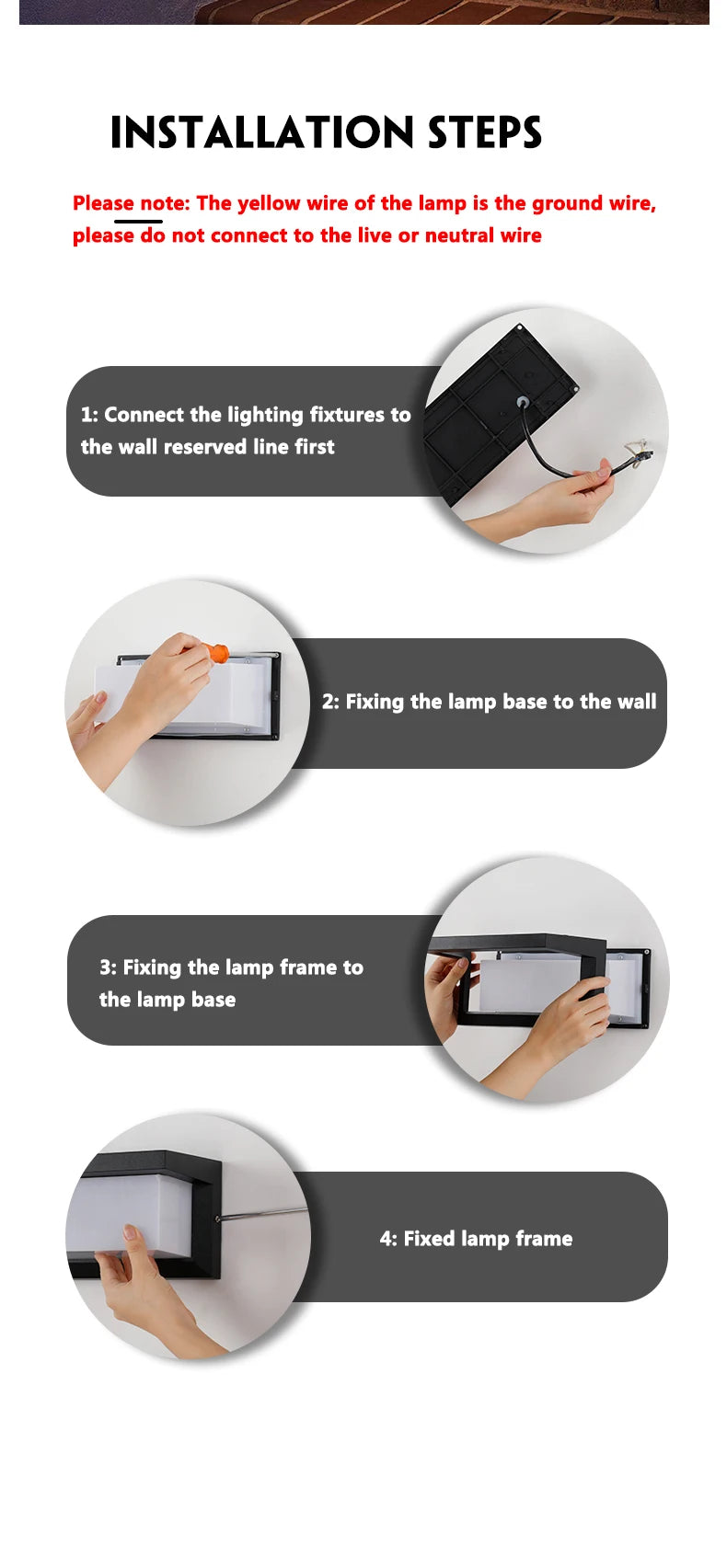 INSTALLATION STEPS

Please note: The yellow wire of the lamp is the ground wire, please do not connect to the live or neutral wire

1: Connect the lighting fixtures to the wall reserved line first

2: Fixing the lamp base to the wall

3: Fixing the lamp frame to the lamp base

4: Fixed lamp frame