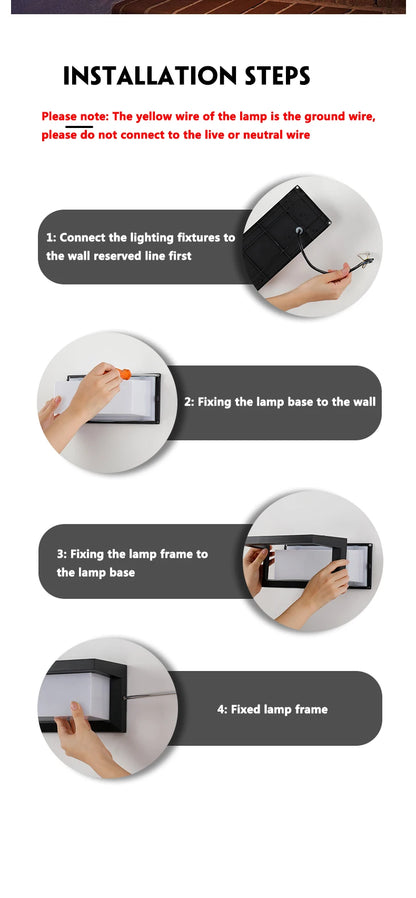 INSTALLATION STEPS

Please note: The yellow wire of the lamp is the ground wire, please do not connect to the live or neutral wire

1: Connect the lighting fixtures to the wall reserved line first

2: Fixing the lamp base to the wall

3: Fixing the lamp frame to the lamp base

4: Fixed lamp frame