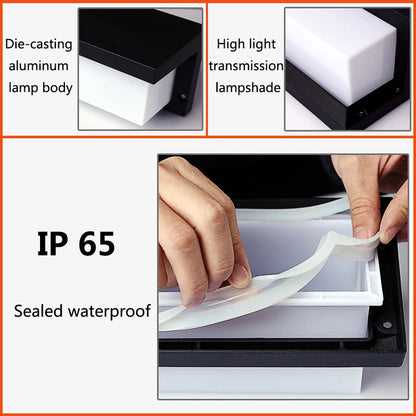 Die-casting aluminum lamp body

High light transmission lampshade

IP 65

Sealed waterproof