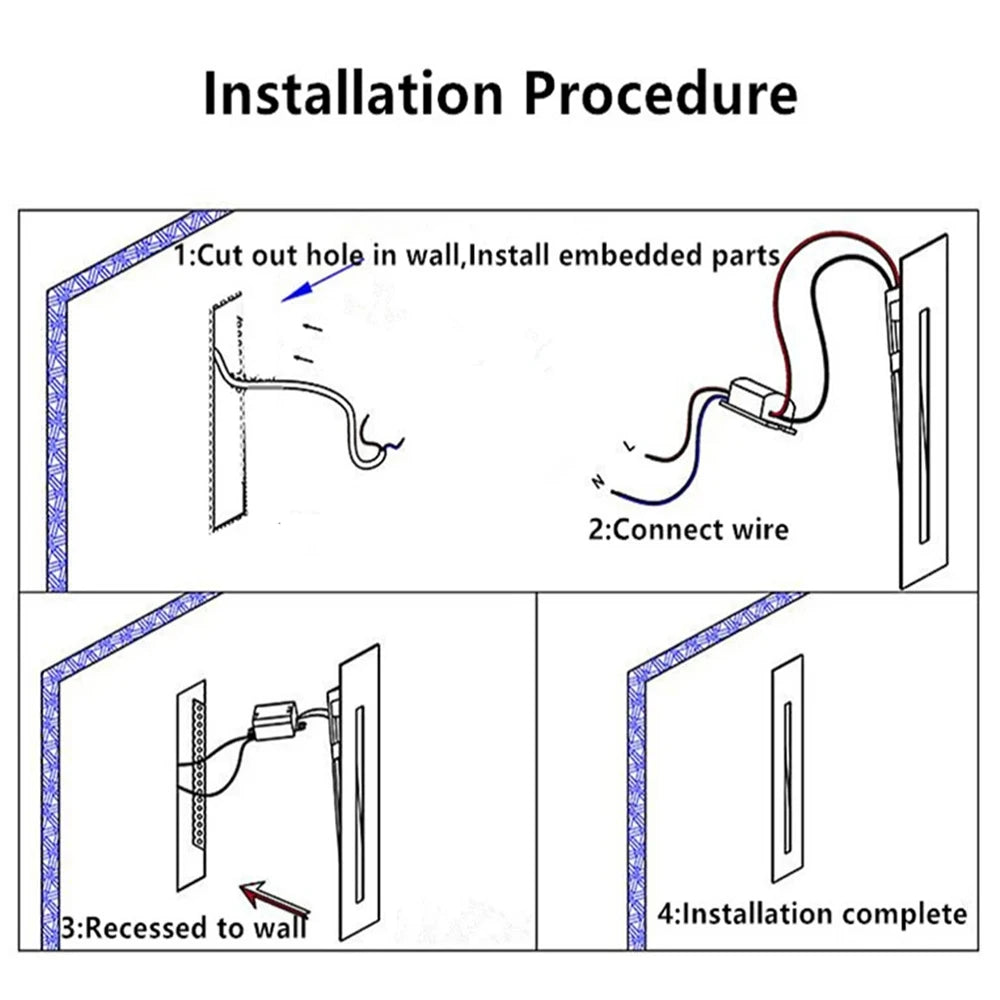 Installation Procedure

1:Cut out hole in wall,Install embedded parts

L

N

2:Connect wire

3:Recessed to wall

4:Installation complete