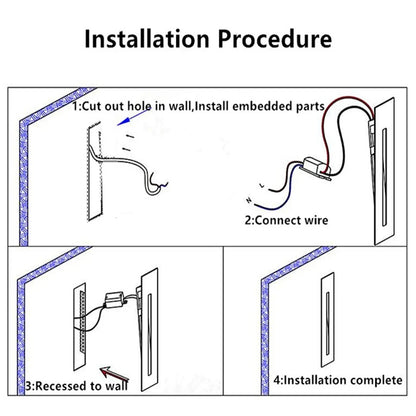 Installation Procedure

1:Cut out hole in wall,Install embedded parts

L

N

2:Connect wire

3:Recessed to wall

4:Installation complete