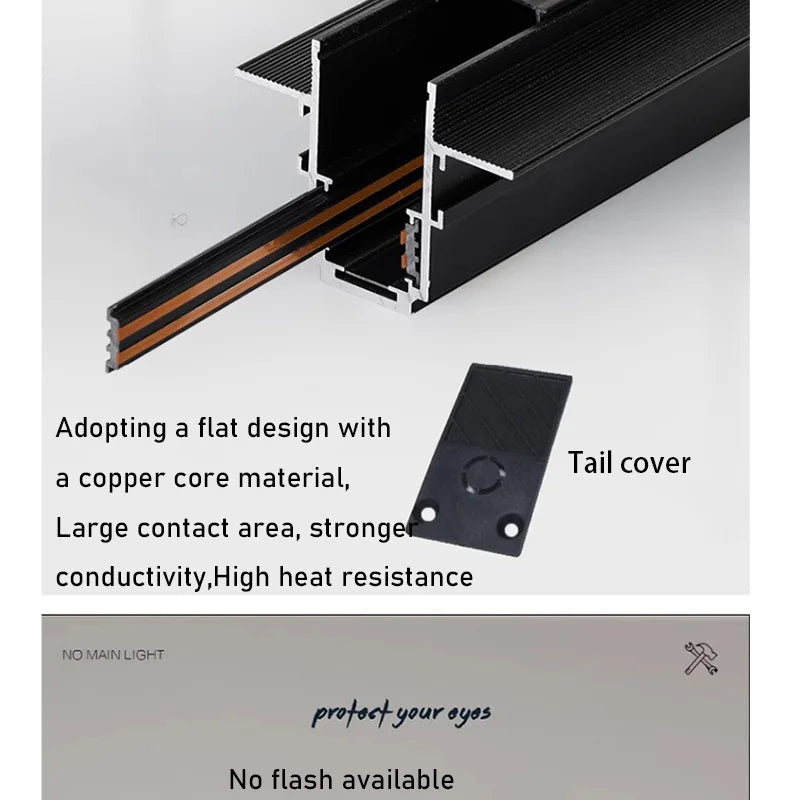 Adopting a flat design with a copper core material,
Large contact area, stronger conductivity,High heat resistance

Tail cover

NO MAIN LIGHT

protect your eyes

No flash available