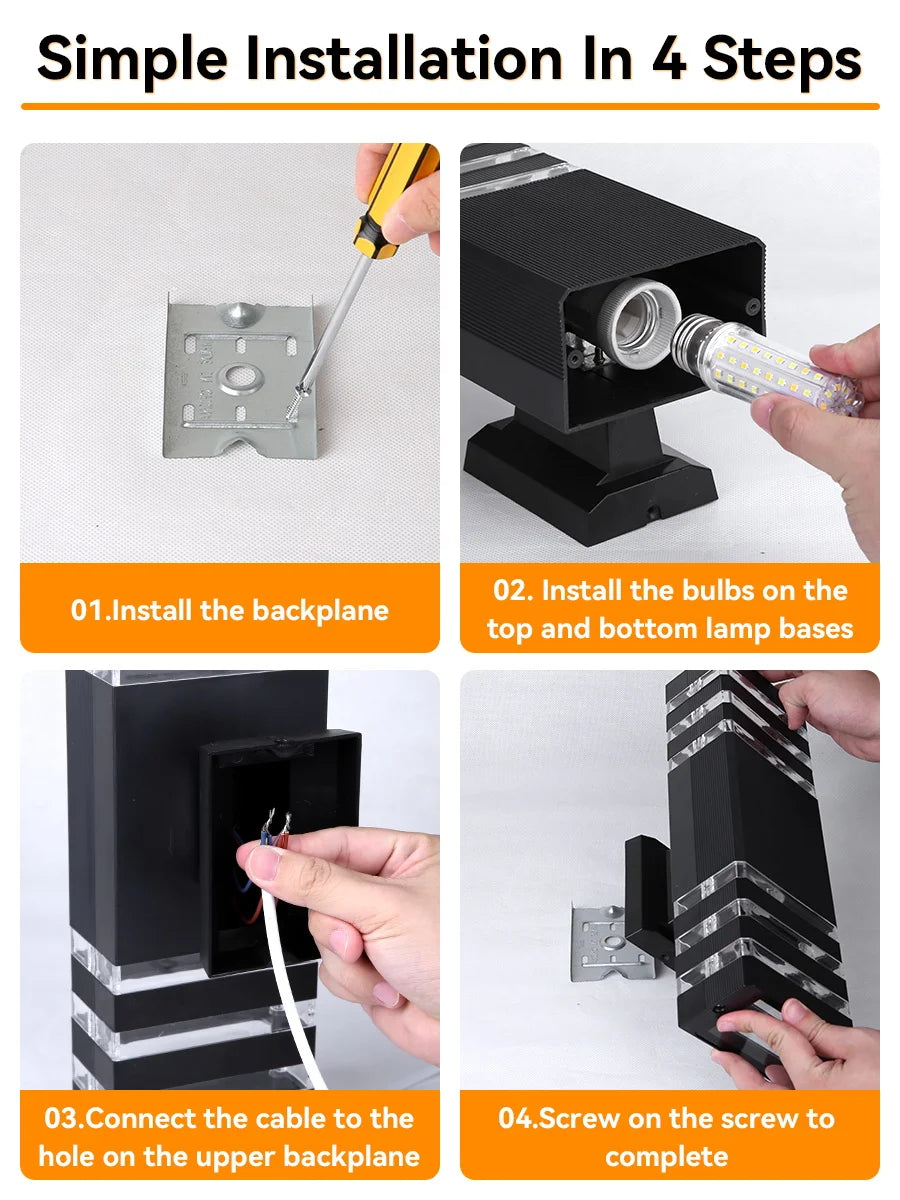 Simple Installation In 4 Steps

01.Install the backplane

02. Install the bulbs on the top and bottom lamp bases

03.Connect the cable to the hole on the upper backplane

04.Screw on the screw to complete