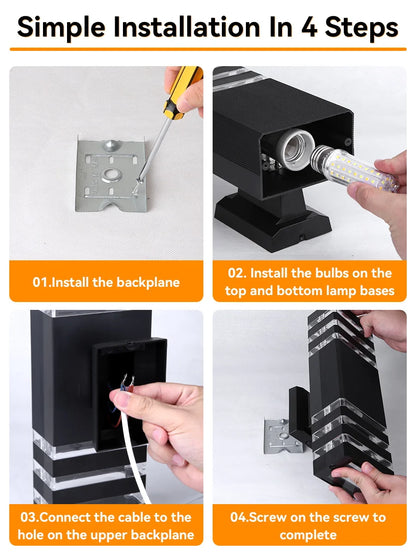 Simple Installation In 4 Steps

01.Install the backplane

02. Install the bulbs on the top and bottom lamp bases

03.Connect the cable to the hole on the upper backplane

04.Screw on the screw to complete