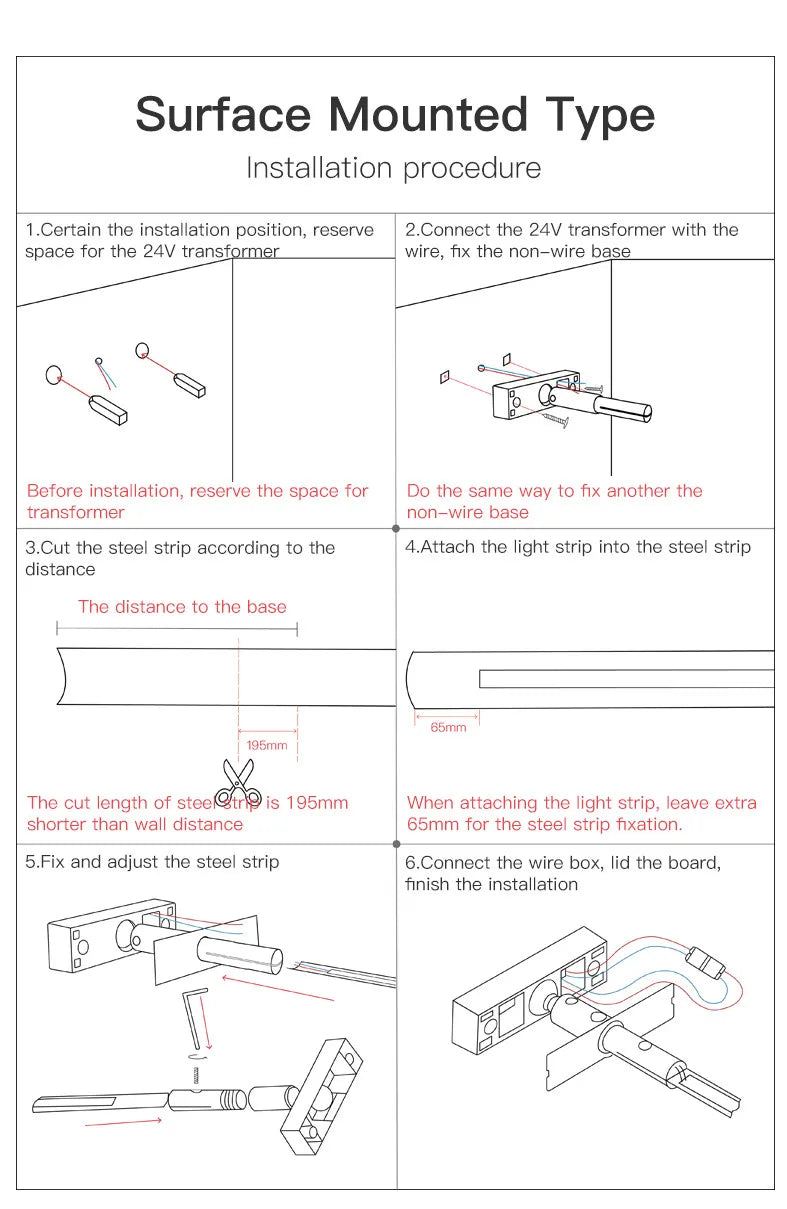 Surface Mounted Type

Installation procedure

1.Certain the installation position, reserve space for the 24V transformer

Before installation, reserve the space for transformer

2.Connect the 24V transformer with the wire, fix the non-wire base

Do the same way to fix another the non-wire base

3.Cut the steel strip according to the distance

The distance to the base

195mm

The cut length of steel strip is 195mm shorter than wall distance

4.Attach the light strip into the steel strip

65mm

When attaching the light strip, leave extra 65mm for the steel strip fixation.

5.Fix and adjust the steel strip

6.Connect the wire box, lid the board, finish the installation