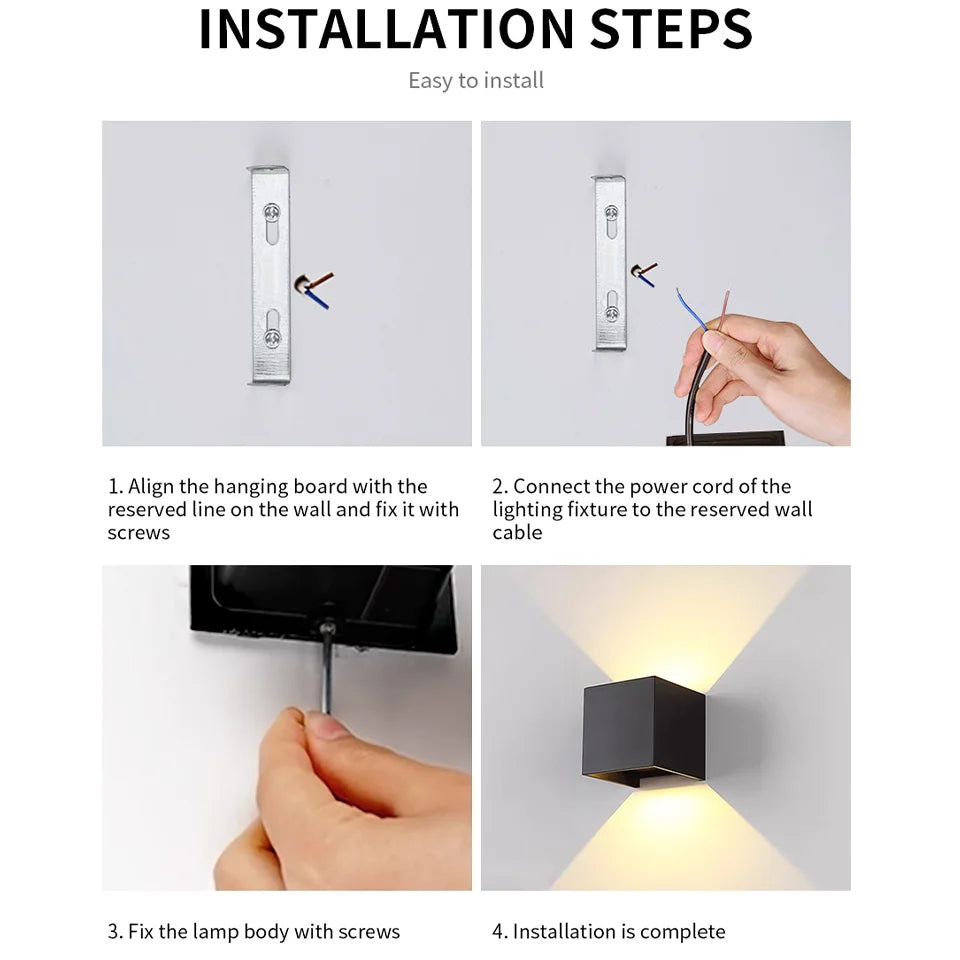 INSTALLATION STEPS

Easy to install

1. Align the hanging board with the reserved line on the wall and fix it with screws

2. Connect the power cord of the lighting fixture to the reserved wall cable

3. Fix the lamp body with screws

4. Installation is complete