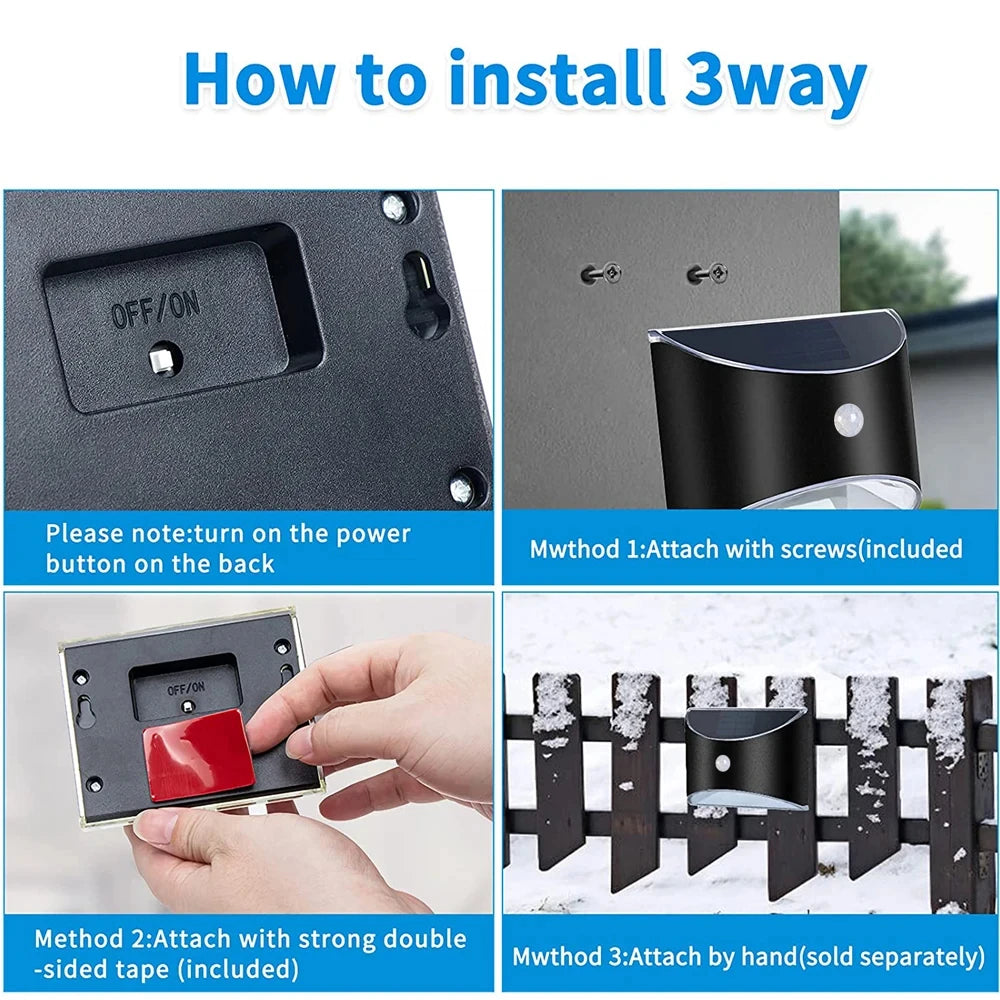 How to install 3way

OFF/ON

Please note:turn on the power button on the back

Mwthod 1:Attach with screws(included

OFF/ON

Method 2:Attach with strong double -sided tape (included)

Mwthod 3:Attach by hand(sold separately)